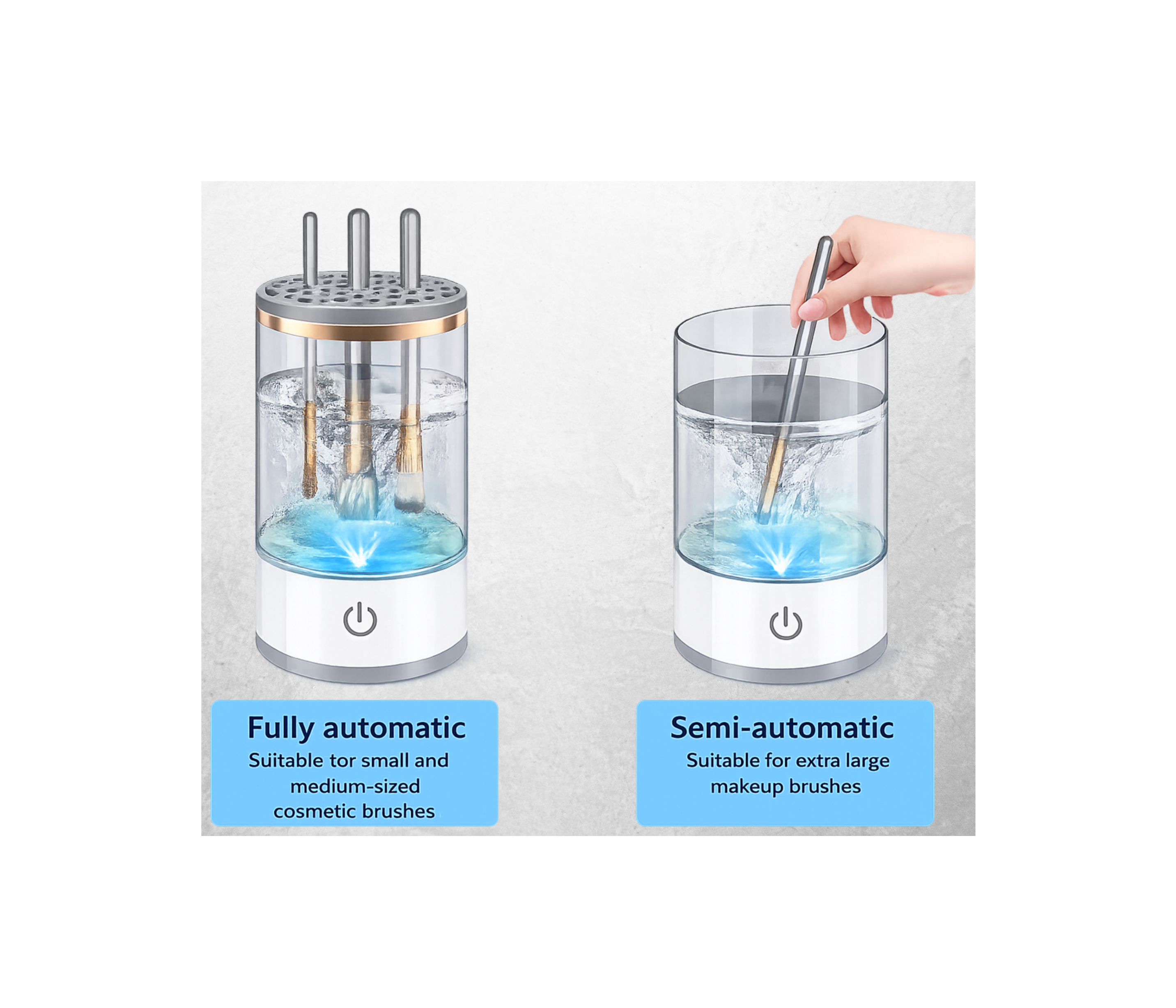 Fully automatic
Suitable tor small and medium-sized cosmetic brushes

Semi-automatic
Suitable for extra large makeup brushes